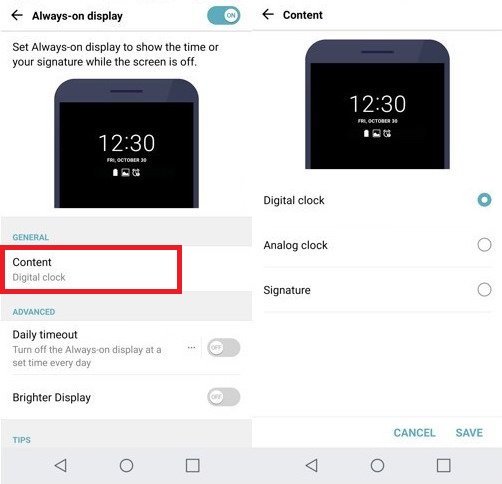 Always-on display
ON

Set Always-on display to show the time or your signature while the screen is off.

12:30
FRI, OCTOBER 30

GENERAL

Content
Digital clock

ADVANCED

Daily timeout
Turn off the Always-on display at a set time every day
OFF

Brighter Display
OFF

TIPS

Content

12:30
FRI, OCTOBER 30

Digital clock

Analog clock

Signature

CANCEL SAVE